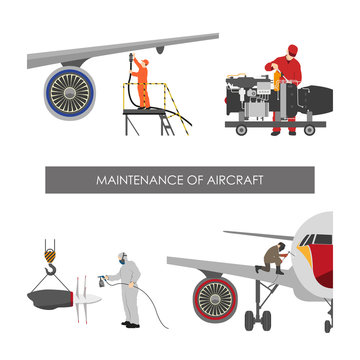 MAINTENANCE OF AIRCRAFT