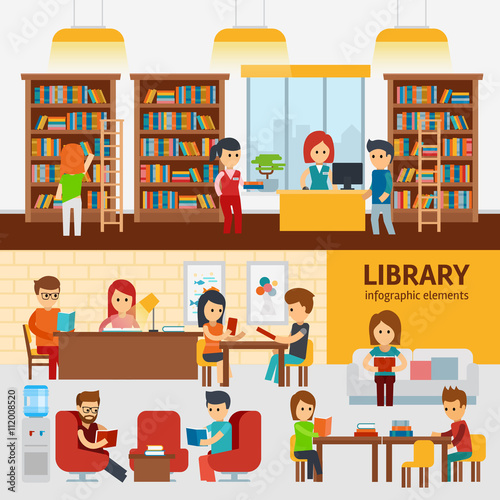 LIBRARY
infographic elements

Adobe Stock | #112008520