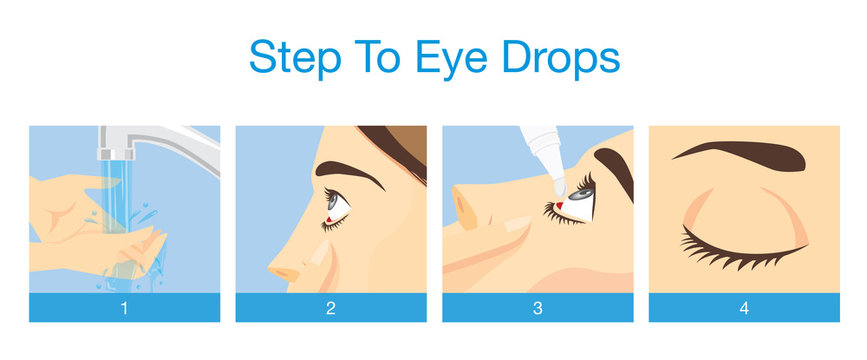 Step To Eye Drops

1

2

3

4