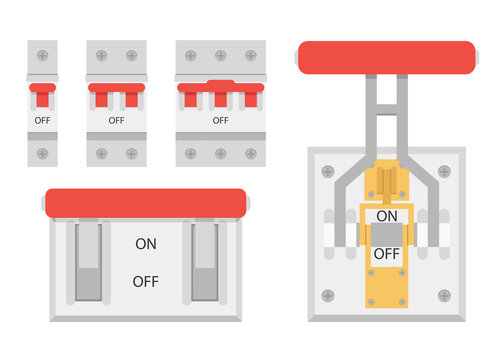 OFF

OFF

OFF

ON

OFF

ON

OFF