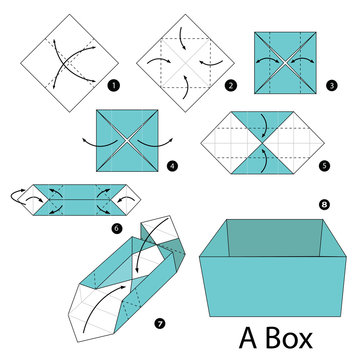 1

2

3

4

5

6

8

7

A Box