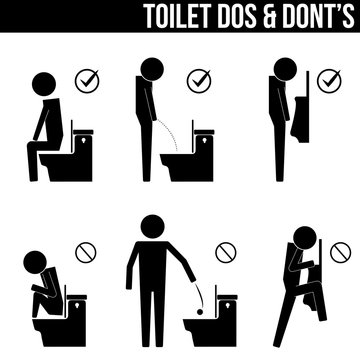 TOILET DOS & DONT'S