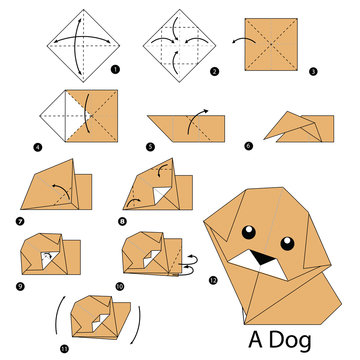 1

2

3

4

5

6

7

8

9

10

11

12

A Dog