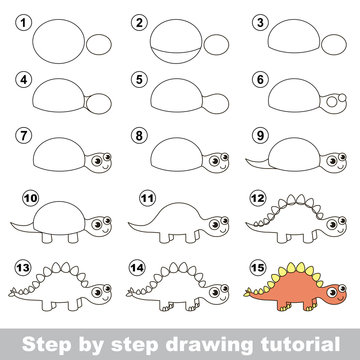 1 2 3
4 5 6
7 8 9
10 11 12
13 14 15

Step by step drawing tutorial