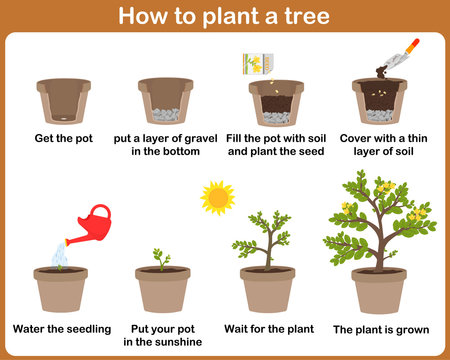 How to plant a tree

Get the pot

put a layer of gravel in the bottom

Fill the pot with soil and plant the seed

Cover with a thin layer of soil

Water the seedling

Put your pot in the sunshine

Wait for the plant

The plant is grown