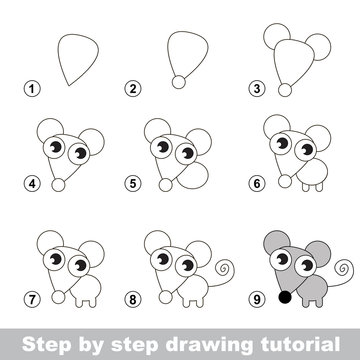 1
2
3
4
5
6
7
8
9
Step by step drawing tutorial