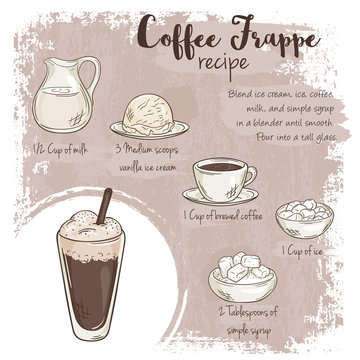 Coffee Frappe recipe

Blend ice cream, ice, coffee, milk, and simple syrup in a blender until smooth. Pour into a tall glass.

1/2 Cup of milk

3 Medium scoops vanilla ice cream

1 Cup of brewed coffee

1 Cup of ice

2 Tablespoons of simple syrup