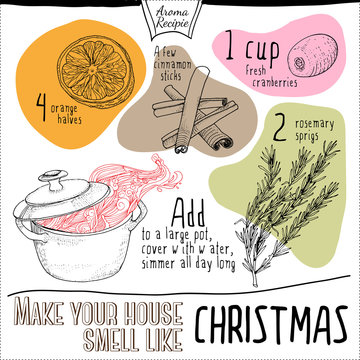 Aroma Recipie

4 orange halves

A few cinnamon sticks

1 cup fresh cranberries

2 rosemary sprigs

Add
to a large pot, cover with water, simmer all day long

MAKE YOUR HOUSE SMELL LIKE CHRISTMAS