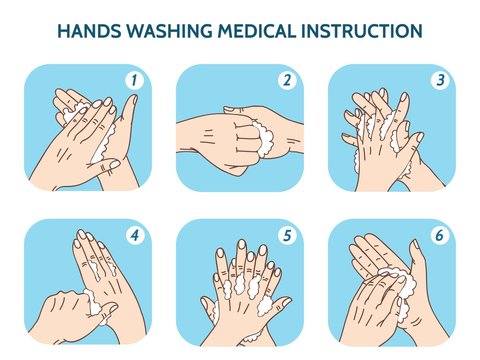 HANDS WASHING MEDICAL INSTRUCTION

1

2

3

4

5

6