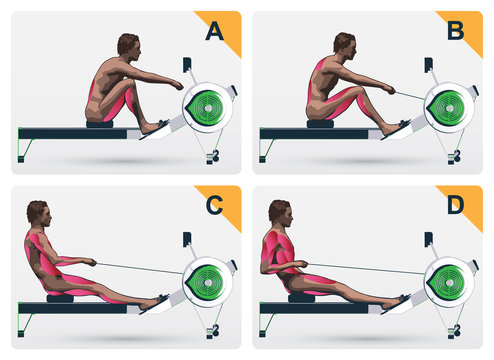 A

B

C

D