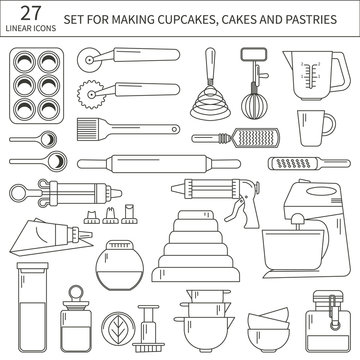 27
LINEAR ICONS

SET FOR MAKING CUPCAKES, CAKES AND PASTRIES