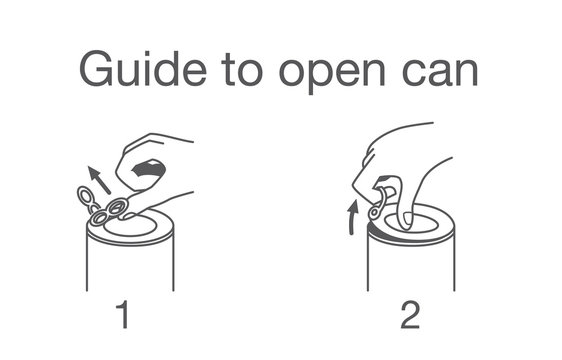 Guide to open can

1

2