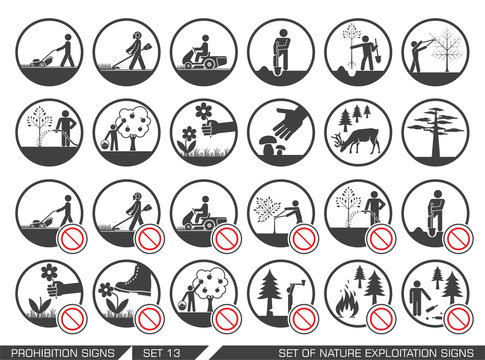 PROHIBITION SIGNS
SET 13
SET OF NATURE EXPLOITATION SIGNS