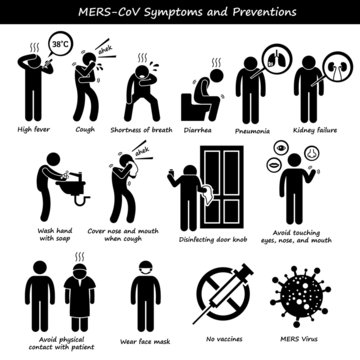 MERS-CoV Symptoms and Preventions

38°C

ahek

High fever

Cough

Shortness of breath

Diarrhea

Pneumonia

Kidney failure

ahek

Wash hand with soap

Cover nose and mouth when cough

Disinfecting door knob

Avoid touching eyes, nose, and mouth

Avoid physical contact with patient

Wear face mask

No vaccines

MERS Virus