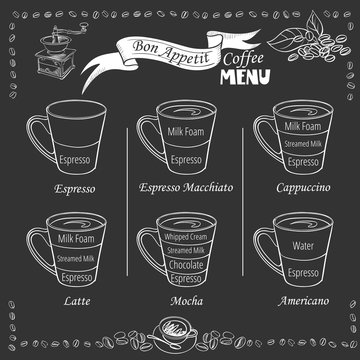 Bon Appetit

Coffee
MENU

Espresso

Espresso

Milk Foam
Espresso

Espresso Macchiato

Milk Foam
Streamed Milk
Espresso

Cappuccino

Milk Foam
Streamed Milk
Espresso

Latte

Whipped Cream
Streamed Milk
Chocolate
Espresso

Mocha

Water
Espresso

Americano