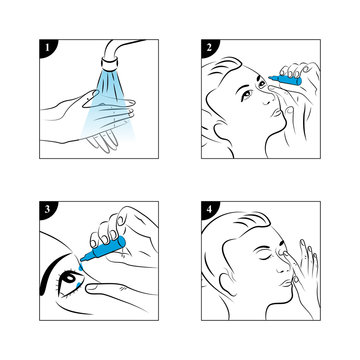 1

2

3

4