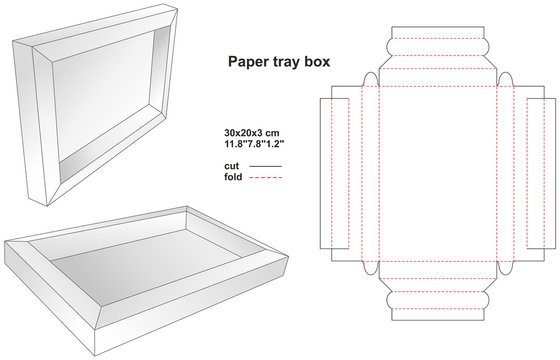 Paper tray box

30x20x3 cm
11.8"7.8"1.2"

cut
fold