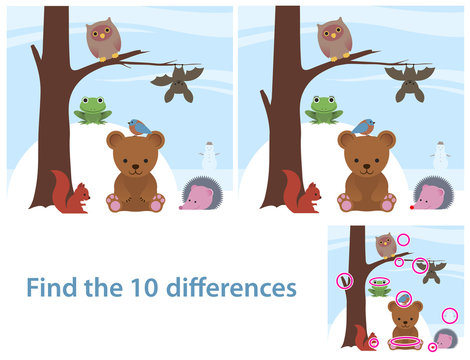 Find the 10 differences