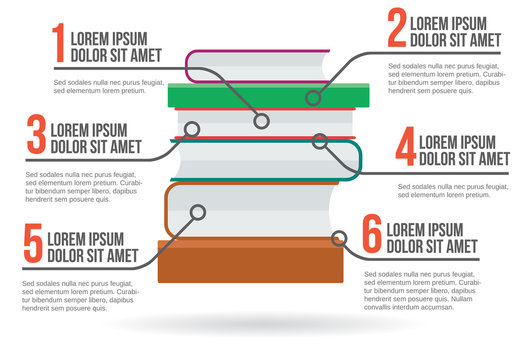 1 LOREM IPSUM DOLOR SIT AMET

Sed sodales nulla nec purus feugiat, sed elementum lorem pretium.

2 LOREM IPSUM DOLOR SIT AMET

Sed sodales nulla nec purus feugiat, sed elementum lorem pretium. Curabitur bibendum semper libero, dapibus hendrerit sem posuere quis.

3 LOREM IPSUM DOLOR SIT AMET

Sed sodales nulla nec purus feugiat, sed elementum lorem pretium. Curabitur bibendum semper libero, dapibus hendrerit sem posuere quis.

4 LOREM IPSUM DOLOR SIT AMET

Sed sodales nulla nec purus feugiat, sed elementum lorem pretium.

5 LOREM IPSUM DOLOR SIT AMET

Sed sodales nulla nec purus feugiat, sed elementum lorem pretium. Curabitur bibendum semper libero, dapibus hendrerit sem posuere quis.

6 LOREM IPSUM DOLOR SIT AMET

Sed sodales nulla nec purus feugiat, sed elementum lorem pretium. Curabitur bibendum semper libero, dapibus hendrerit sem posuere quis. Nullam convallis interdum accumsan.