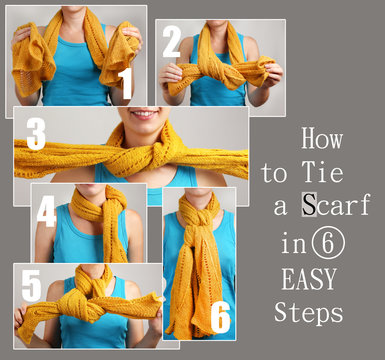 1
2
3
4
5
6

How to Tie a Scarf in ⑥ EASY Steps