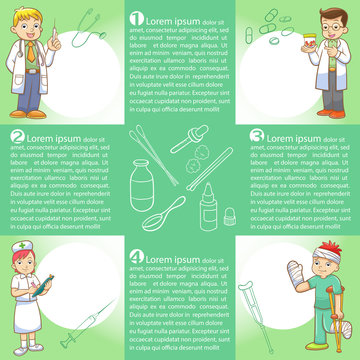 1 Lorem ipsum dolor sit amet, consectetur adipisicing elit, sed do eiusmod tempor incididunt ut labore et dolore magna aliqua. Ut enim ad minim veniam, quis nostrud exercitation ullamco laboris nisi ut aliquip ex ea commodo consequat. Duis aute irure dolor in reprehenderit in voluptate velit esse cillum dolore eu fugiat nulla pariatur. Excepteur sint occaecat cupidatat non proident, sunt in culpa qui officia deserunt mollit

2 Lorem ipsum dolor sit amet, consectetur adipisicing elit, sed do eiusmod tempor incididunt ut labore et dolore magna aliqua. Ut enim ad minim veniam, quis nostrud exercitation ullamco laboris nisi ut aliquip ex ea commodo consequat. Duis aute irure dolor in reprehenderit in voluptate velit esse cillum dolore eu fugiat nulla pariatur. Excepteur sint occaecat cupidatat non proident, sunt in culpa qui officia deserunt mollit

3 Lorem ipsum dolor sit amet, consectetur adipisicing elit, sed do eiusmod tempor incididunt ut labore et dolore magna aliqua. Ut enim ad minim veniam, quis nostrud exercitation ullamco laboris nisi ut aliquip ex ea commodo consequat. Duis aute irure dolor in reprehenderit in voluptate velit esse cillum dolore eu fugiat nulla pariatur. Excepteur sint occaecat cupidatat non proident, sunt in culpa qui officia deserunt mollit

4 Lorem ipsum dolor sit amet, consectetur adipisicing elit, sed do eiusmod tempor incididunt ut labore et dolore magna aliqua. Ut enim ad minim veniam, quis nostrud exercitation ullamco laboris nisi ut aliquip ex ea commodo consequat. Duis aute irure dolor in reprehenderit in voluptate velit esse cillum dolore eu fugiat nulla pariatur. Excepteur sint occaecat cupidatat non proident, sunt in culpa qui officia deserunt mollit