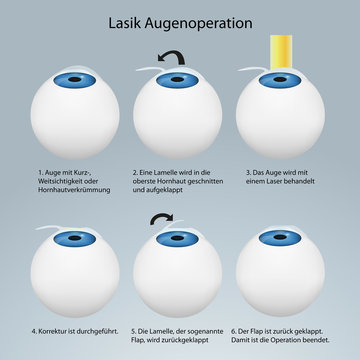 Lasik Augenoperation

1. Auge mit Kurz-, Weitsichtigkeit oder Hornhautverkrümmung

2. Eine Lamelle wird in die oberste Hornhaut geschnitten und aufgeklappt

3. Das Auge wird mit einem Laser behandelt

4. Korrektur ist durchgeführt.

5. Die Lamelle, der sogenannte Flap, wird zurückgeklappt

6. Der Flap ist zurück geklappt. Damit ist die Operation beendet.