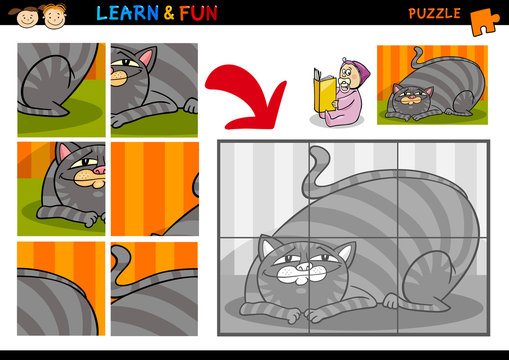 LEARN & FUN

PUZZLE