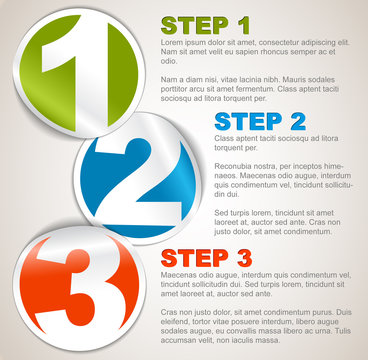 1

STEP 1

Lorem ipsum dolor sit amet, consectetur adipiscing elit. Nam sit amet velit eu sapien rhoncus semper ac et odio.

Nam a diam nisi, vitae lacinia nibh. Mauris sodales porttitor arcu sit amet fermentum. Class aptent taciti sociosqu ad litora torquent per.

2

STEP 2

Class aptent taciti sociosqu ad litora torquent per.

Reconubia nostra, per inceptos himenaeos. Maecenas odio augue, interdum quis condimentum vel, tincidunt sollicitudin dui.

Sed turpis lorem, tincidunt sit amet laoreet at, auctor sed ante. Cras non justo dolor, sit amet condimentum.

3

STEP 3

Maecenas odio augue, interdum quis condimentum vel, tincidunt sollicitudin dui. Sed turpis lorem, tincidunt sit amet laoreet at, auctor sed ante.

Cras non justo dolor, sit amet condimentum purus. Duis eleifend, tortor vitae posuere interdum, libero augue sodales augue, eu convallis massa libero ac urna. Tulis accumsan velit, non iaculis massa.