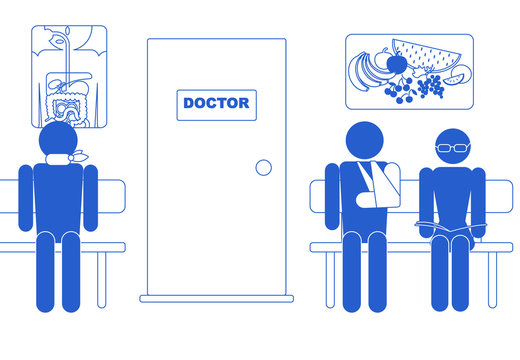 DOCTOR